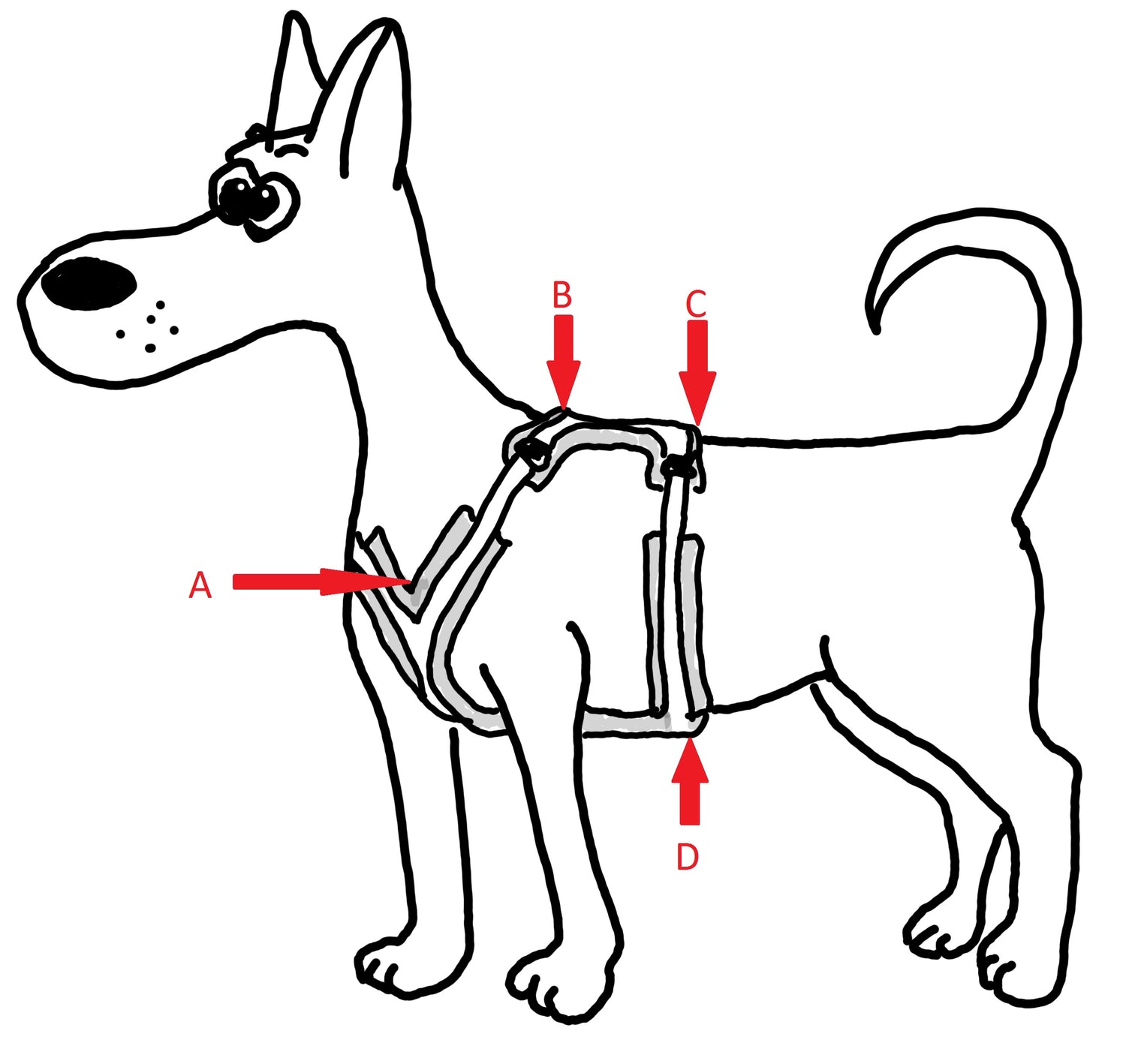 B
C
A
D